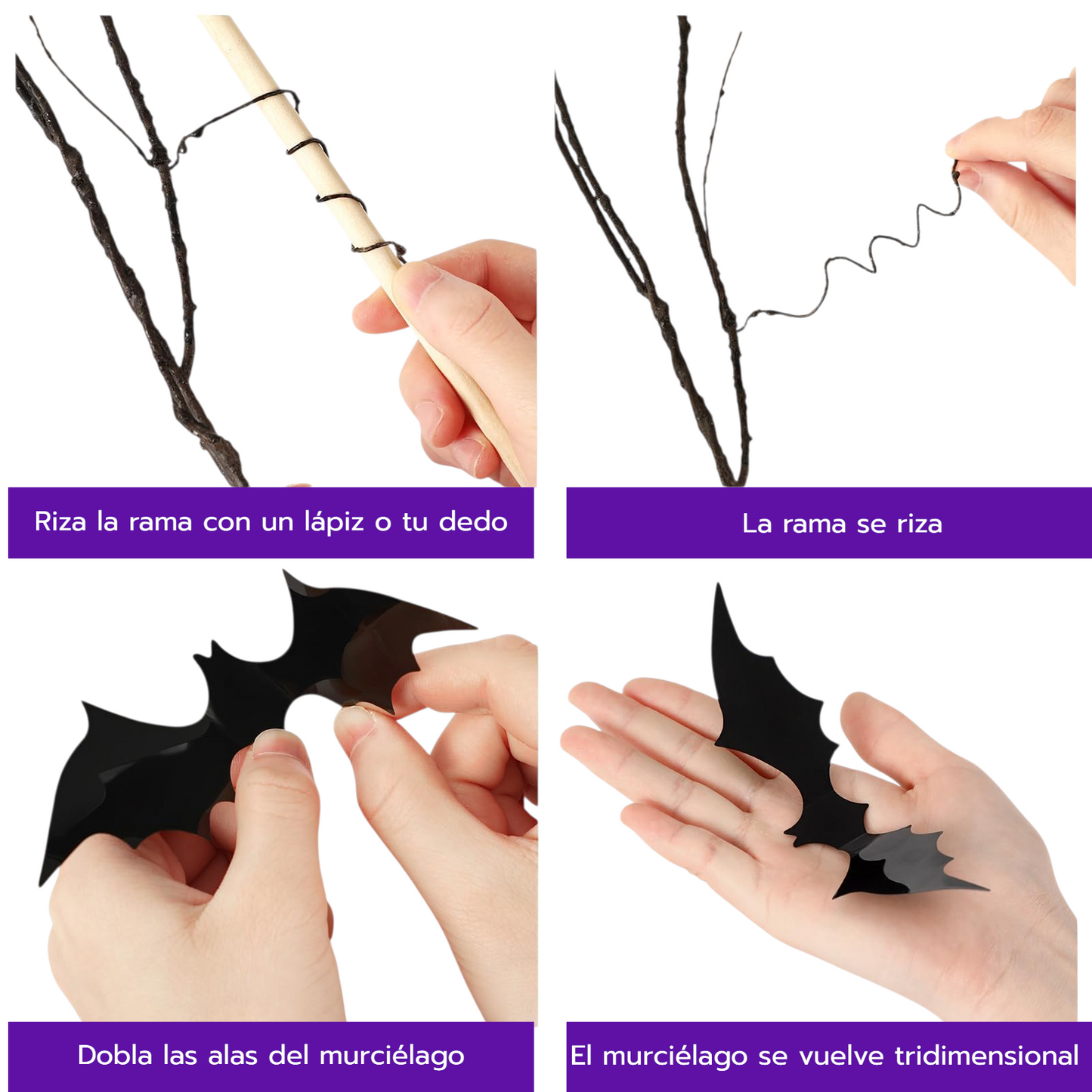 Riza la rama con un lápiz o tu dedo

La rama se riza

Dobla las alas del murciélago

El murciélago se vuelve tridimensional